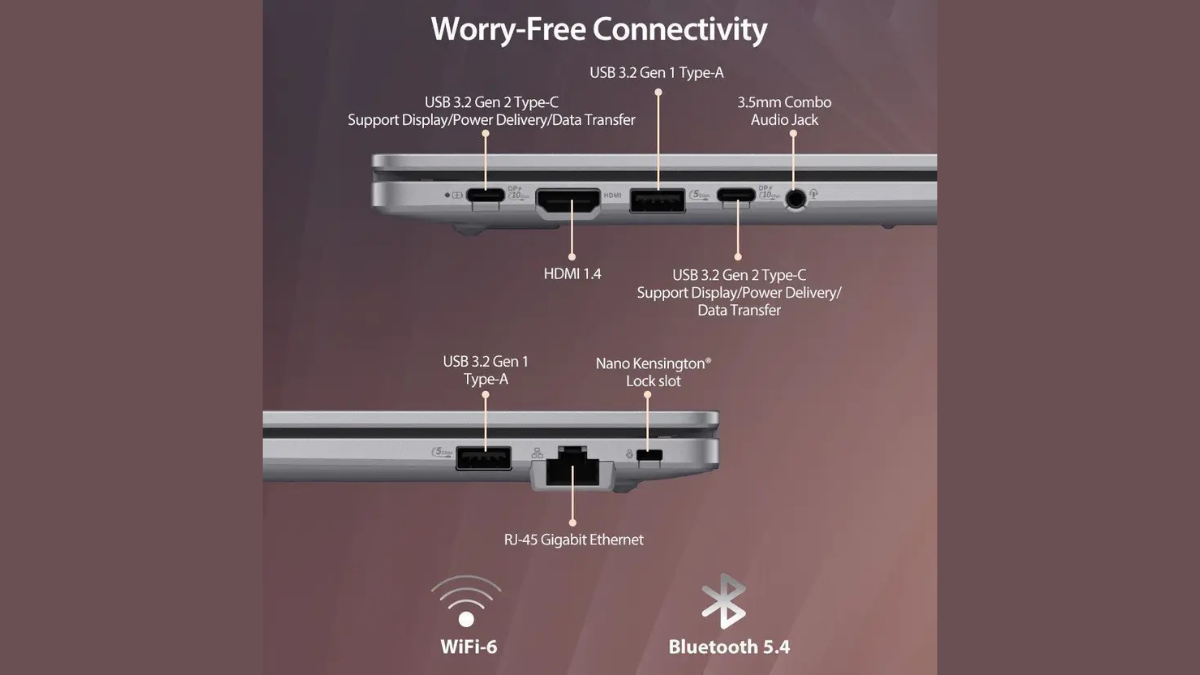 Worry-Free Connectivity

USB 3.2 Gen 2 Type-C
Support Display/Power Delivery/Data Transfer

USB 3.2 Gen 1 Type-A

3.5mm Combo
Audio Jack

HDMI

HDMI 1.4

USB 3.2 Gen 2 Type-C
Support Display/Power Delivery/
Data Transfer

USB 3.2 Gen 1
Type-A

Nano Kensington®
Lock slot

RJ-45 Gigabit Ethernet

WiFi-6

Bluetooth 5.4